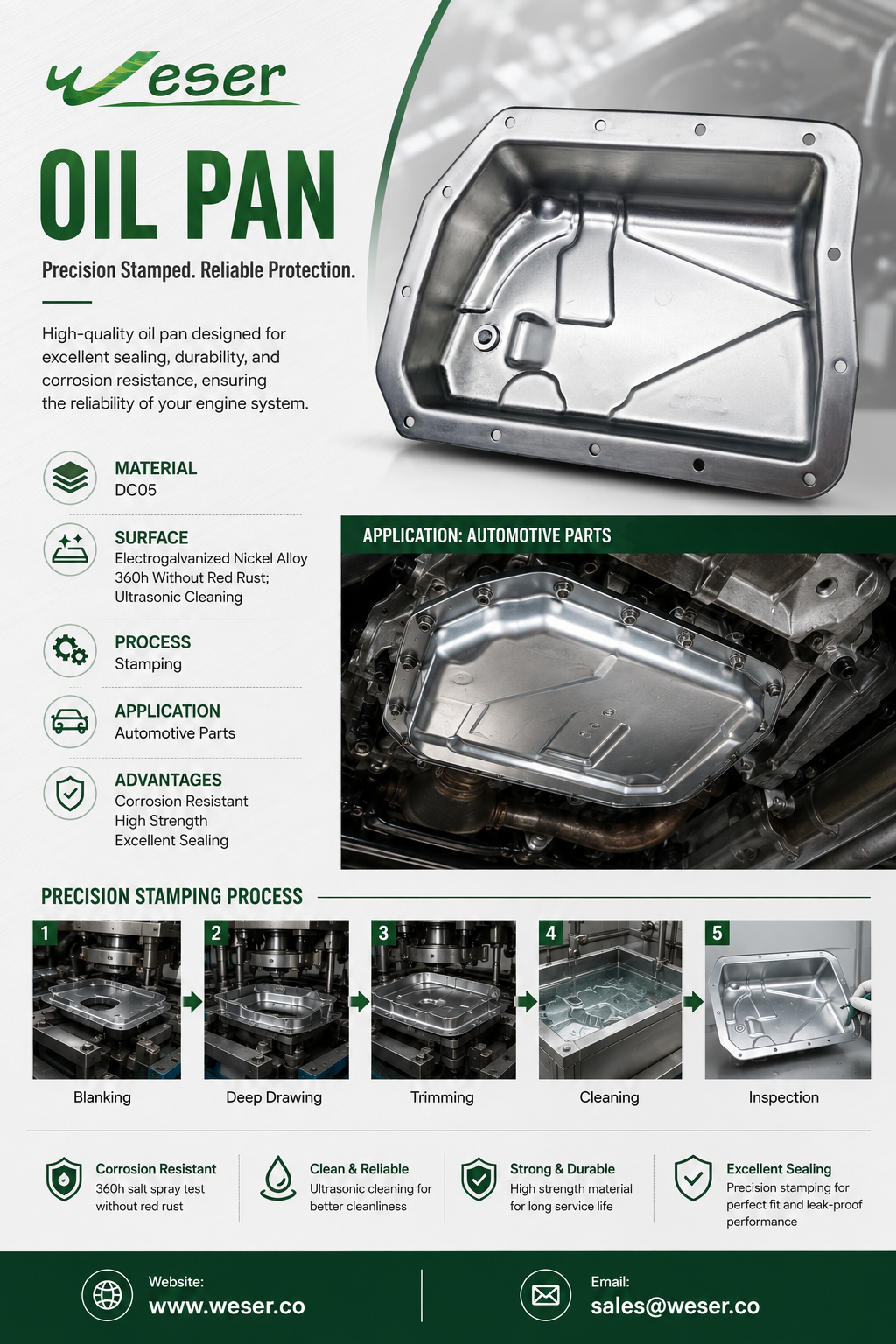 Weser

OIL PAN

Precision Stamped. Reliable Protection.

High-quality oil pan designed for excellent sealing, durability, and corrosion resistance, ensuring the reliability of your engine system.

MATERIAL
DC05

SURFACE
Electrogalvanized Nickel Alloy
360h Without Red Rust;
Ultrasonic Cleaning

PROCESS
Stamping

APPLICATION
Automotive Parts

ADVANTAGES
Corrosion Resistant
High Strength
Excellent Sealing

APPLICATION: AUTOMOTIVE PARTS

PRECISION STAMPING PROCESS

1
Blanking

2
Deep Drawing

3
Trimming

4
Cleaning

5
Inspection

Corrosion Resistant
360h salt spray test without red rust

Clean & Reliable
Ultrasonic cleaning for better cleanliness

Strong & Durable
High strength material for long service life

Excellent Sealing
Precision stamping for perfect fit and leak-proof performance

Website:
www.weser.co

Email:
sales@weser.co